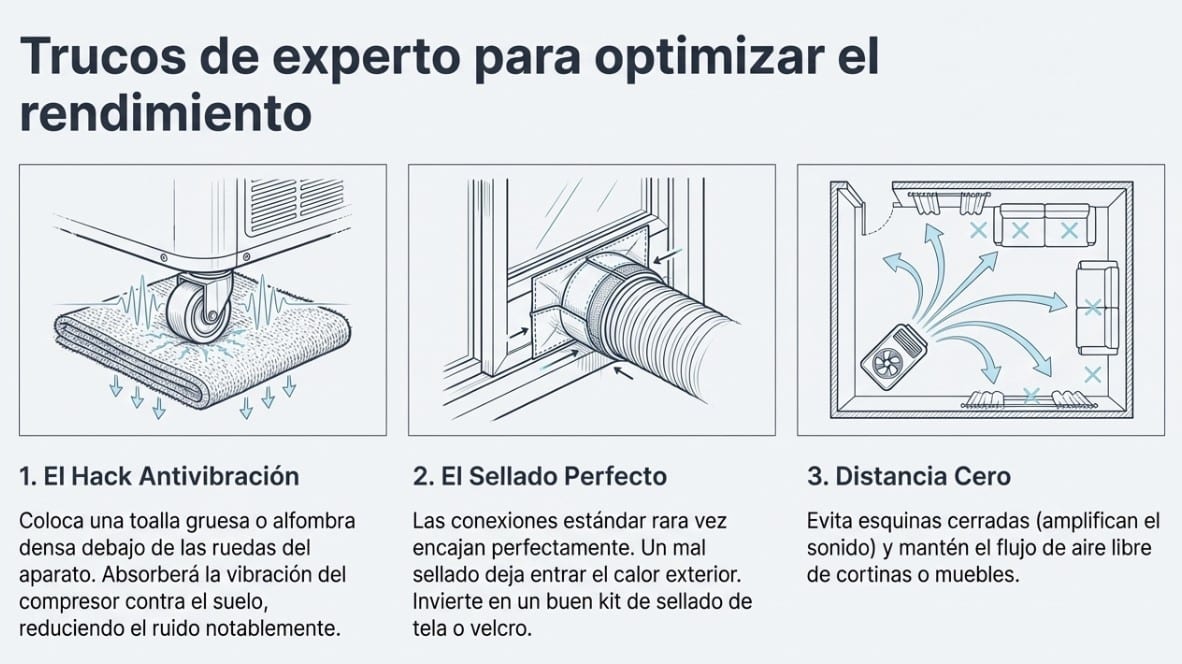 Trucos de experto para optimizar el rendimiento

1. El Hack Antivibración

Coloca una toalla gruesa o alfombra densa debajo de las ruedas del aparato. Absorberá la vibración del compresor contra el suelo, reduciendo el ruido notablemente.

2. El Sellado Perfecto

Las conexiones estándar rara vez encajan perfectamente. Un mal sellado deja entrar el calor exterior. Invierte en un buen kit de sellado de tela o velcro.

3. Distancia Cero

Evita esquinas cerradas (amplifican el sonido) y mantén el flujo de aire libre de cortinas o muebles.