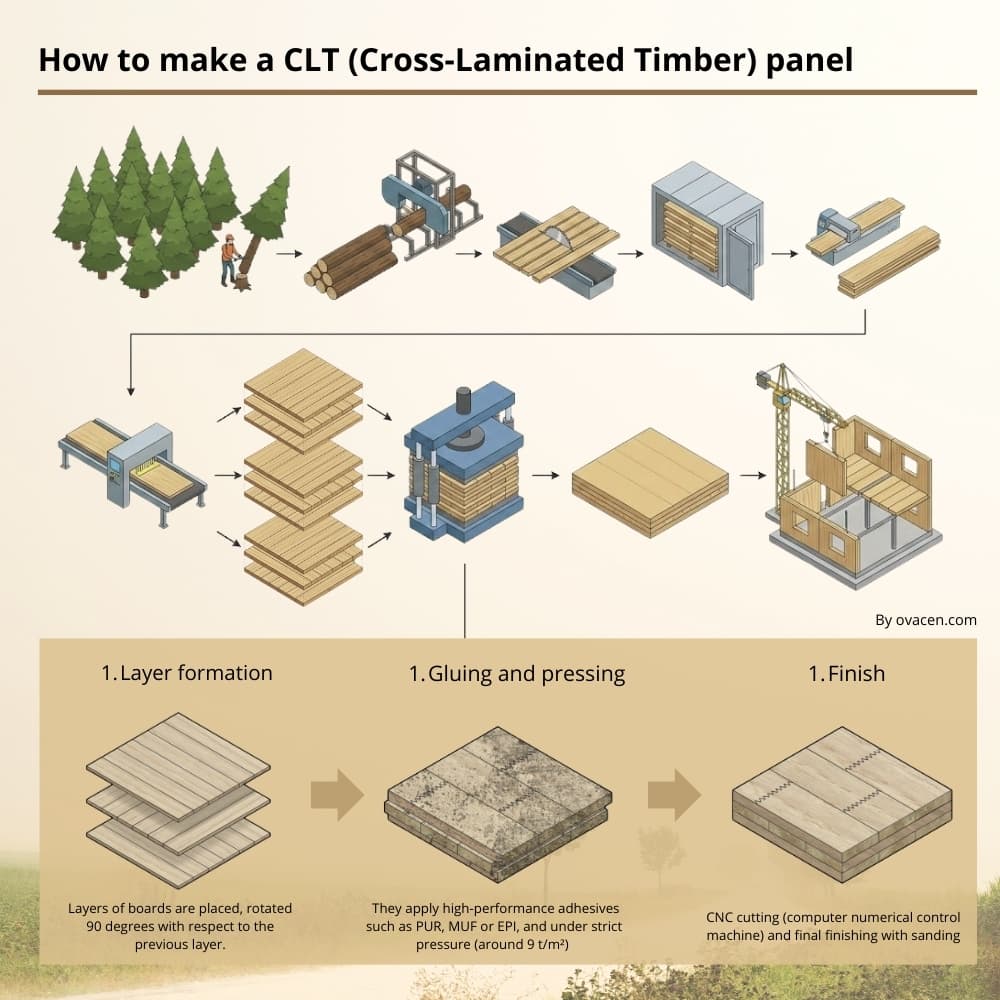 How to make a CLT (Cross-Laminated Timber) panel

By ovacen.com

1. Layer formation

Layers of boards are placed, rotated 90 degrees with respect to the previous layer.

1. Gluing and pressing

They apply high-performance adhesives such as PUR, MUF or EPI, and under strict pressure (around 9 t/m²)

1. Finish

CNC cutting (computer numerical control machine) and final finishing with sanding