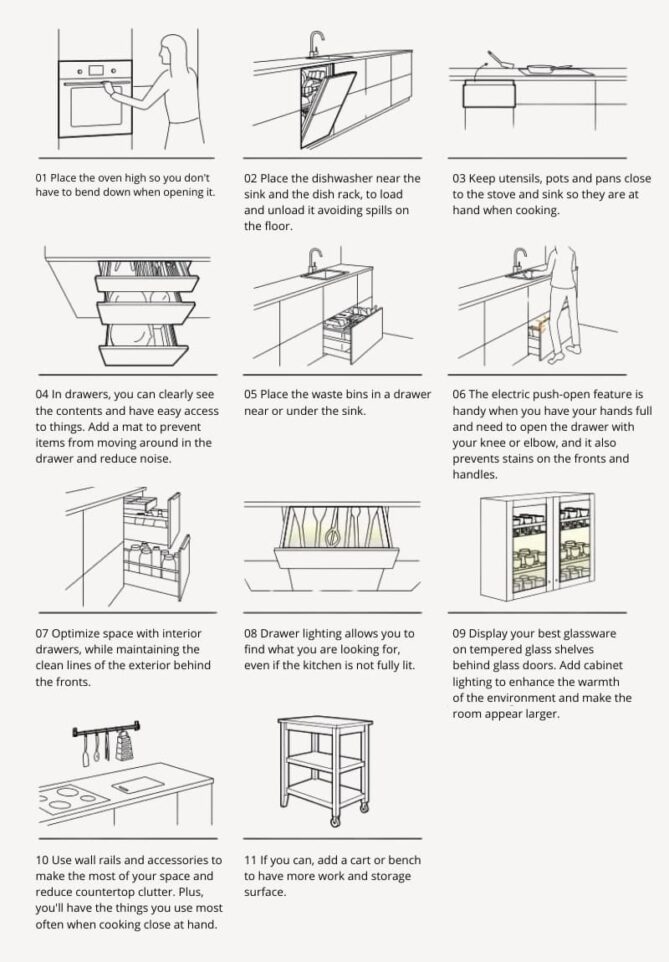 01 Place the oven high so you don't have to bend down when opening it.

02 Place the dishwasher near the sink and the dish rack, to load and unload it avoiding spills on the floor.

03 Keep utensils, pots and pans close to the stove and sink so they are at hand when cooking.

04 In drawers, you can clearly see the contents and have easy access to things. Add a mat to prevent items from moving around in the drawer and reduce noise.

05 Place the waste bins in a drawer near or under the sink.

06 The electric push-open feature is handy when you have your hands full and need to open the drawer with your knee or elbow, and it also prevents stains on the fronts and handles.

07 Optimize space with interior drawers, while maintaining the clean lines of the exterior behind the fronts.

08 Drawer lighting allows you to find what you are looking for, even if the kitchen is not fully lit.

09 Display your best glassware on tempered glass shelves behind glass doors. Add cabinet lighting to enhance the warmth of the environment and make the room appear larger.

10 Use wall rails and accessories to make the most of your space and reduce countertop clutter. Plus, you'll have the things you use most often when cooking close at hand.

11 If you can, add a cart or bench to have more work and storage surface.