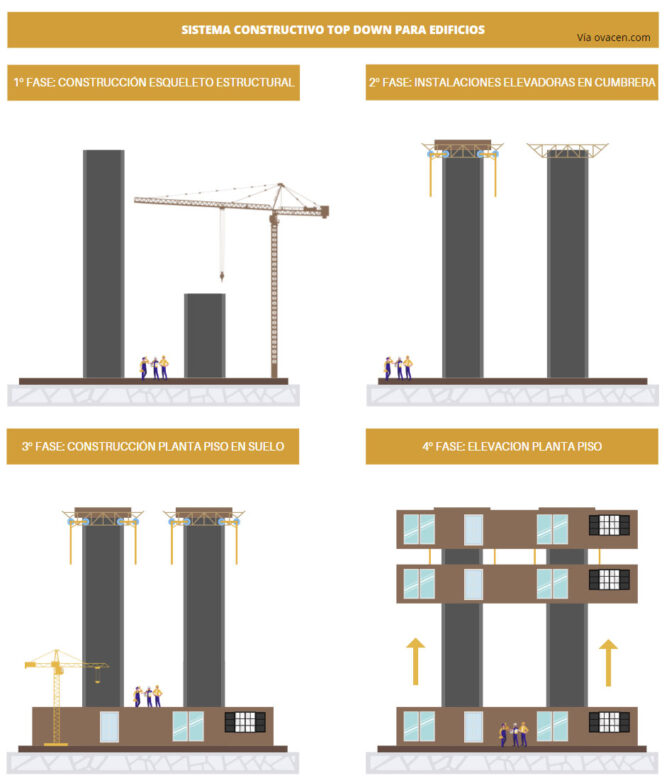 SISTEMA CONSTRUCTIVO TOP DOWN PARA EDIFICIOS

Vía ovacen.com

1º FASE: CONSTRUCCIÓN ESQUELETO ESTRUCTURAL

2º FASE: INSTALACIONES ELEVADORAS EN CUMBRERA

3º FASE: CONSTRUCCIÓN PLANTA PISO EN SUELO

4º FASE: ELEVACION PLANTA PISO