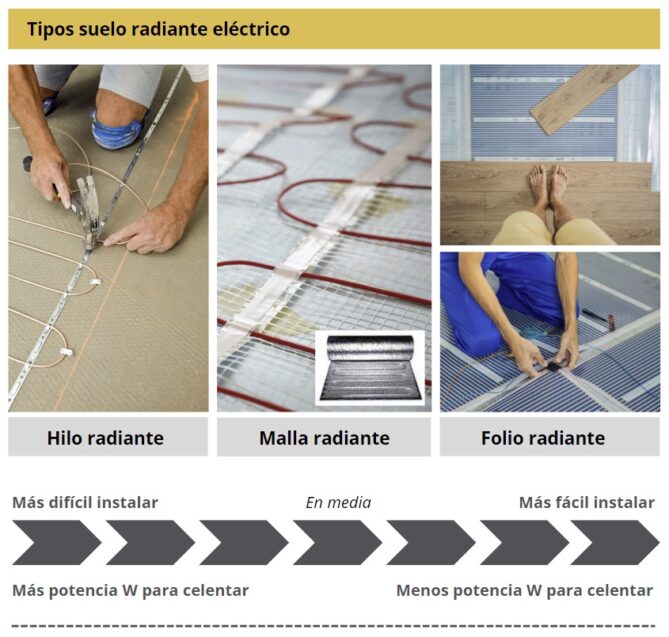 Tipos suelo radiante eléctrico

Hilo radiante

Malla radiante

Folio radiante

Más difícil instalar

En media

Más fácil instalar

Más potencia W para celentar

Menos potencia W para celentar