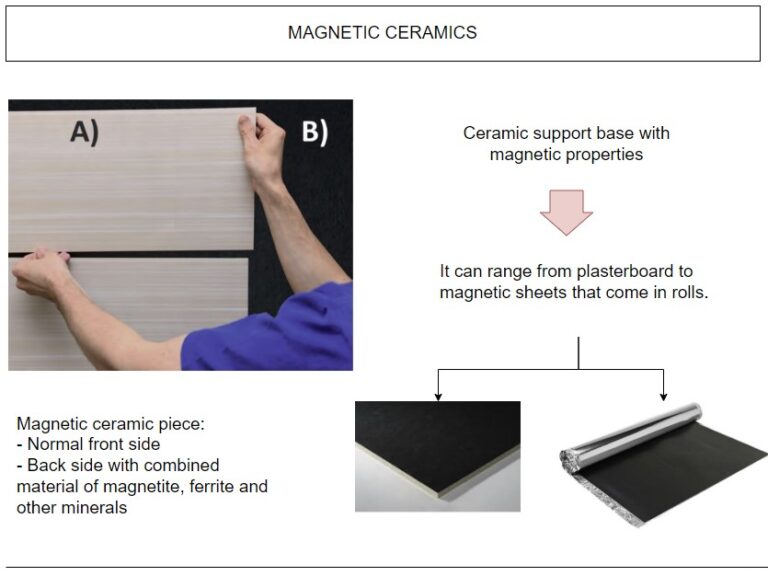 MAGNETIC CERAMICS

A)

B)

Ceramic support base with magnetic properties

It can range from plasterboard to magnetic sheets that come in rolls.

Magnetic ceramic piece:
- Normal front side
- Back side with combined material of magnetite, ferrite and other minerals