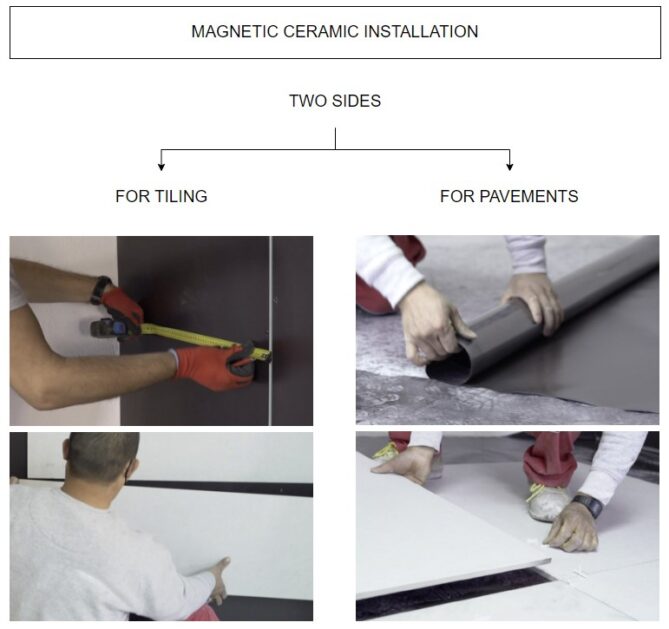 MAGNETIC CERAMIC INSTALLATION

TWO SIDES

FOR TILING

FOR PAVEMENTS