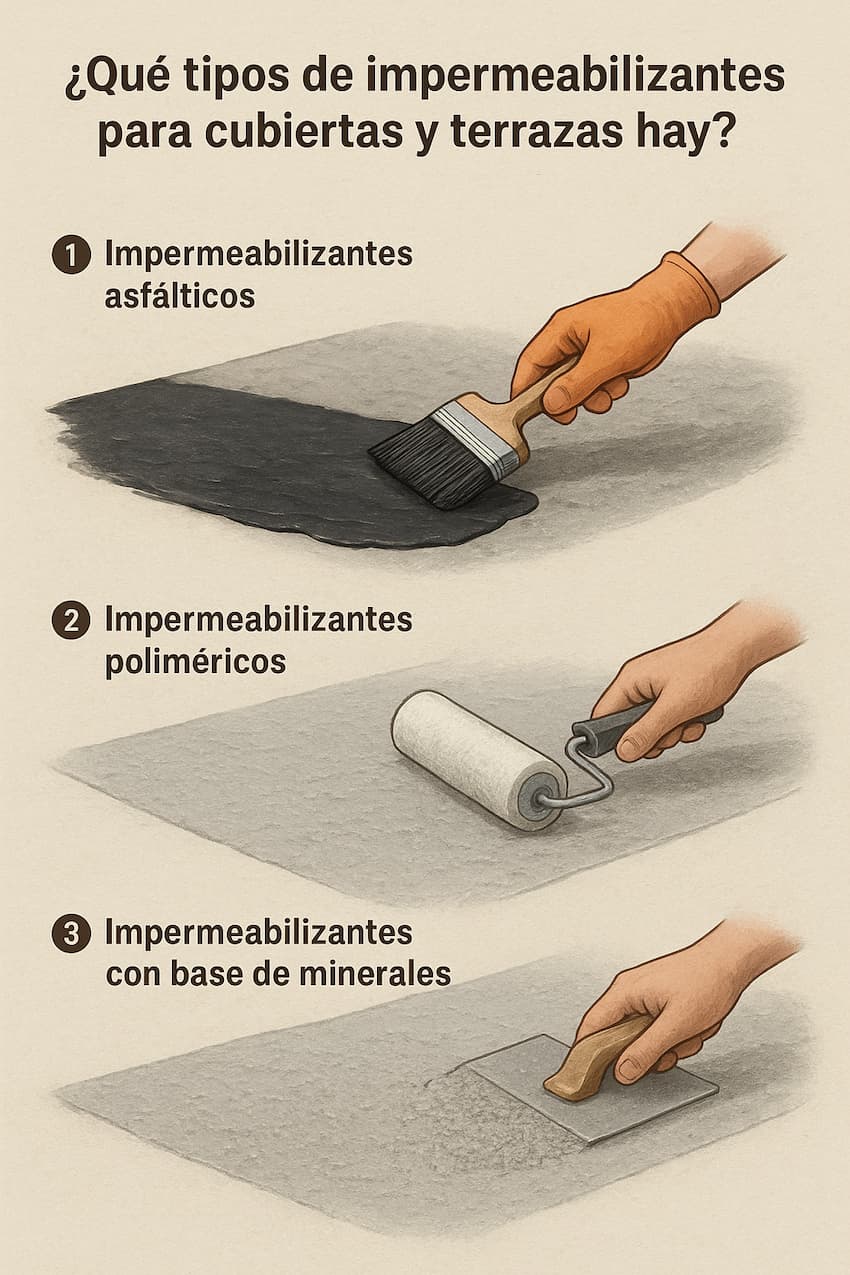 ¿Qué tipos de impermeabilizantes para cubiertas y terrazas hay?

1 Impermeabilizantes asfálticos

2 Impermeabilizantes poliméricos

3 Impermeabilizantes con base de minerales