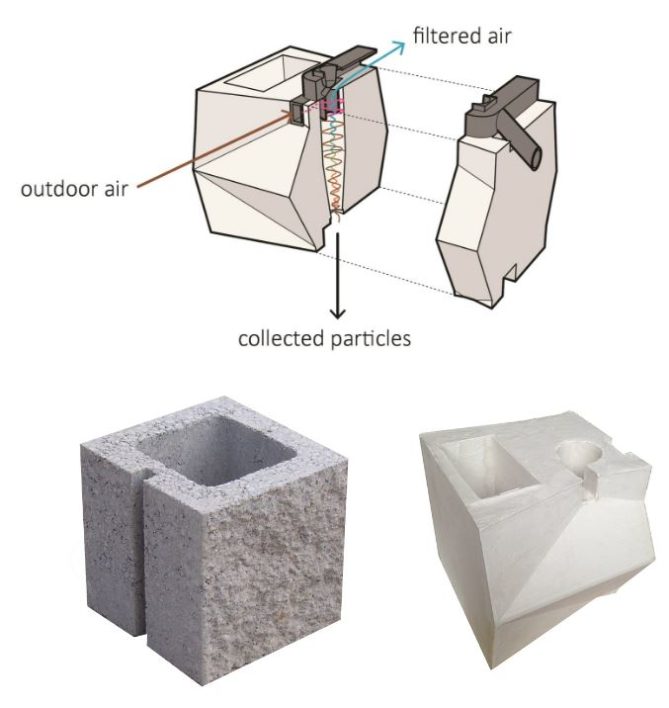 filtered air

outdoor air

collected particles