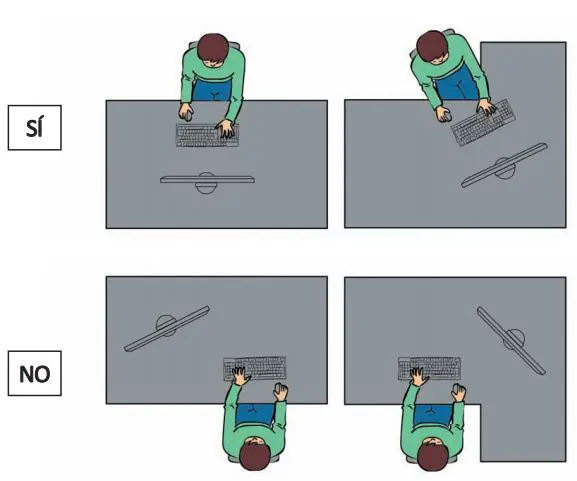 SÍ

NO